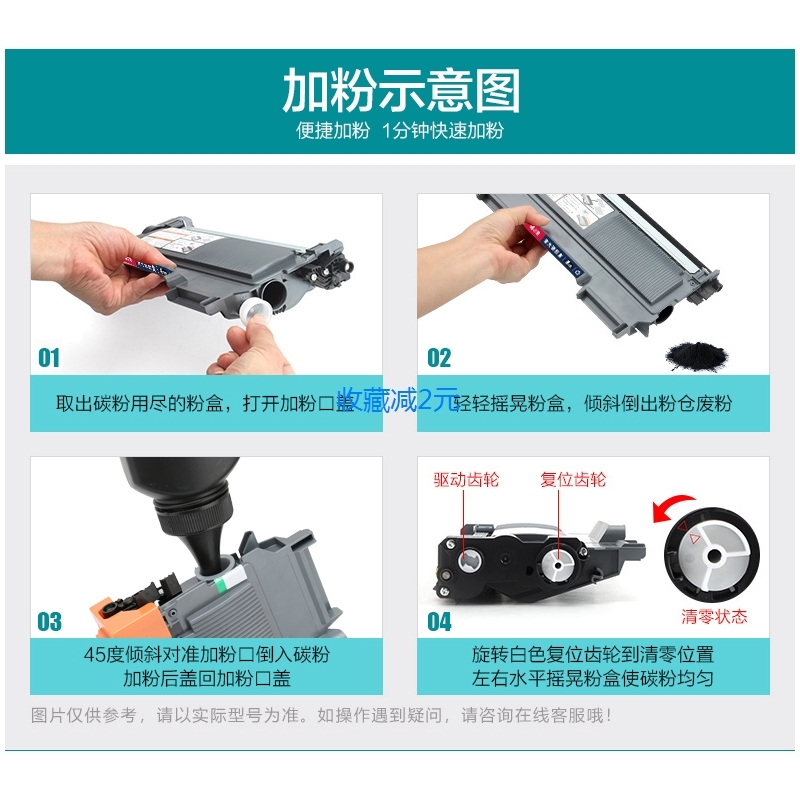 加粉示意图

便捷加粉 1分钟快速加粉

01

取出碳粉用尽的粉盒，打开加粉口盖

收藏减2元

02

轻轻摇晃粉盒，倾斜倒出粉仓废粉

03

45度倾斜对准加粉口倒入碳粉
加粉后盖回加粉口盖

驱动齿轮

复位齿轮

清零状态

04

旋转白色复位齿轮到清零位置
左右水平摇晃粉盒使碳粉均匀

图片仅供参考，请以实际型号为准。如操作遇到疑问，请咨询在线客服哦！