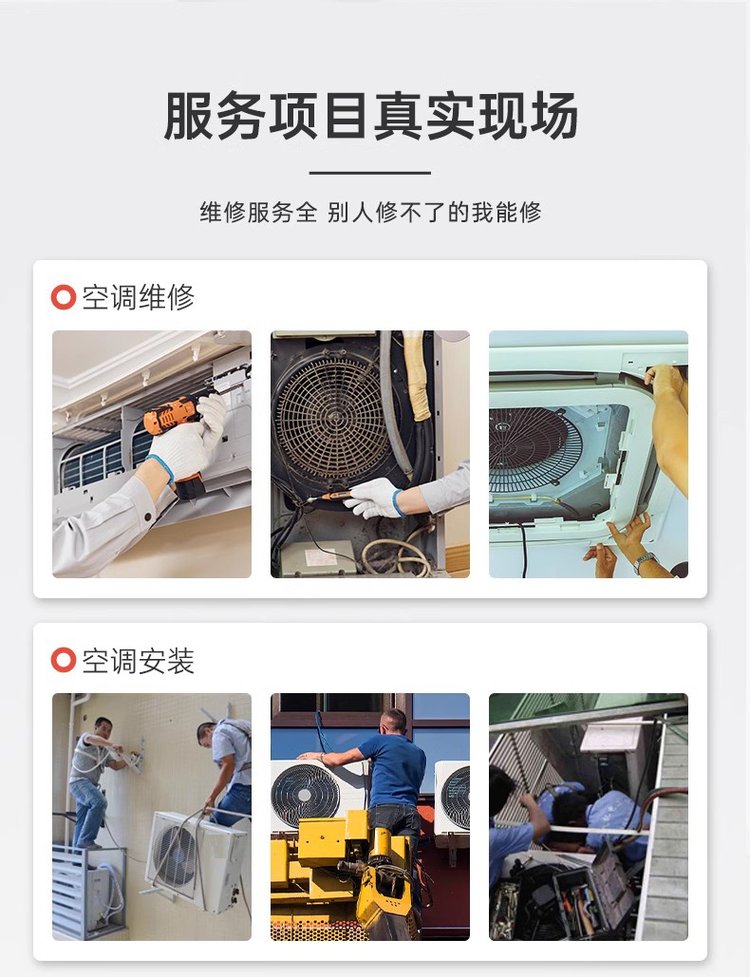 服务项目真实现场

维修服务全 别人修不了的我能修

空调维修

空调安装